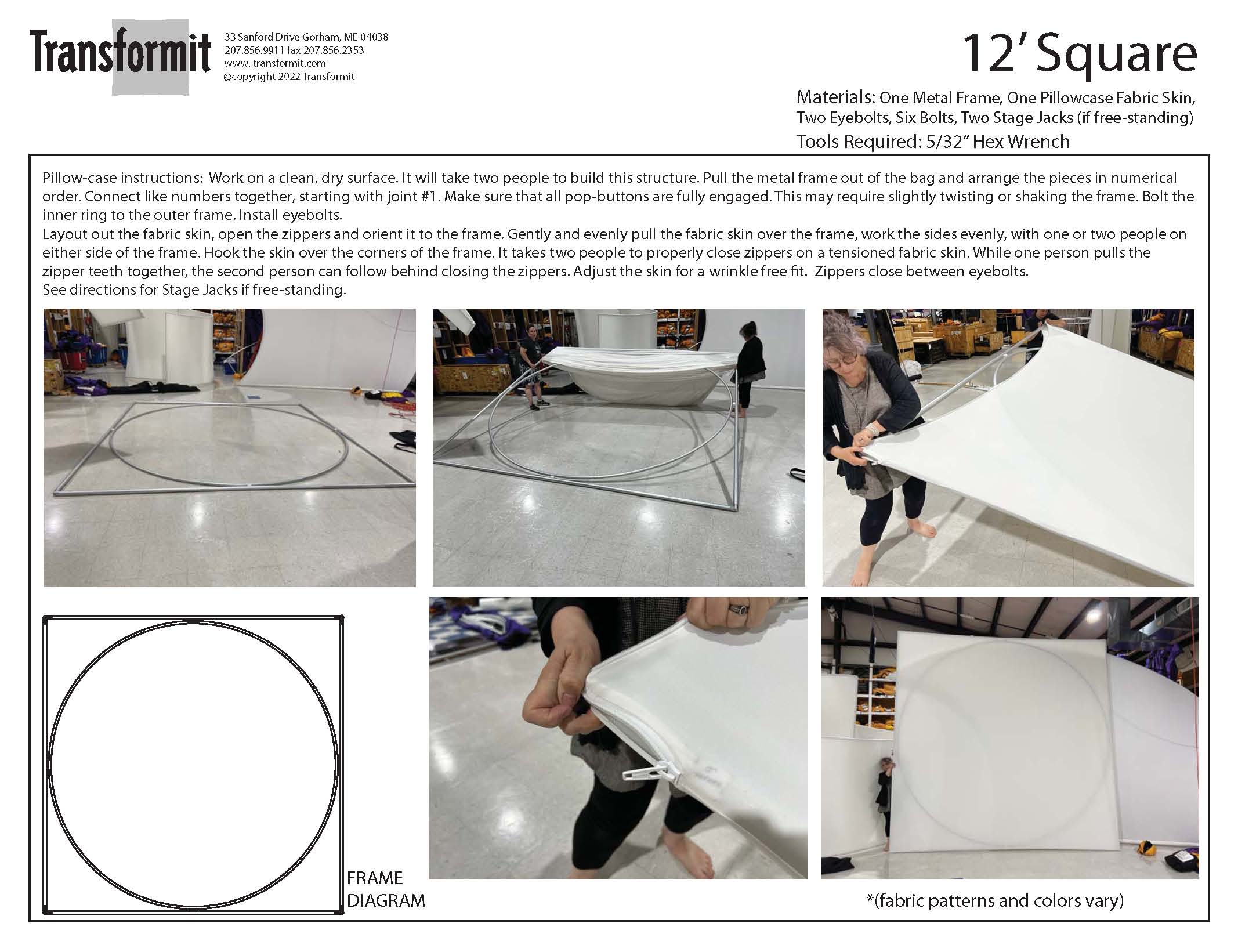 Transformit

33 Sanford Drive Gorham, ME 04038
207.856.9911 fax 207.856.2353
www. transformit.com
©copyright 2022 Transformit

12' Square

Materials: One Metal Frame, One Pillowcase Fabric Skin, Two Eyebolts, Six Bolts, Two Stage Jacks (if free-standing)
Tools Required: 5/32" Hex Wrench

Pillow-case instructions: Work on a clean, dry surface. It will take two people to build this structure. Pull the metal frame out of the bag and arrange the pieces in numerical order. Connect like numbers together, starting with joint #1. Make sure that all pop-buttons are fully engaged. This may require slightly twisting or shaking the frame. Bolt the inner ring to the outer frame. Install eyebolts.
Layout out the fabric skin, open the zippers and orient it to the frame. Gently and evenly pull the fabric skin over the frame, work the sides evenly, with one or two people on either side of the frame. Hook the skin over the corners of the frame. It takes two people to properly close zippers on a tensioned fabric skin. While one person pulls the zipper teeth together, the second person can follow behind closing the zippers. Adjust the skin for a wrinkle free fit. Zippers close between eyebolts.
See directions for Stage Jacks if free-standing.

FRAME DIAGRAM

*(fabric patterns and colors vary)