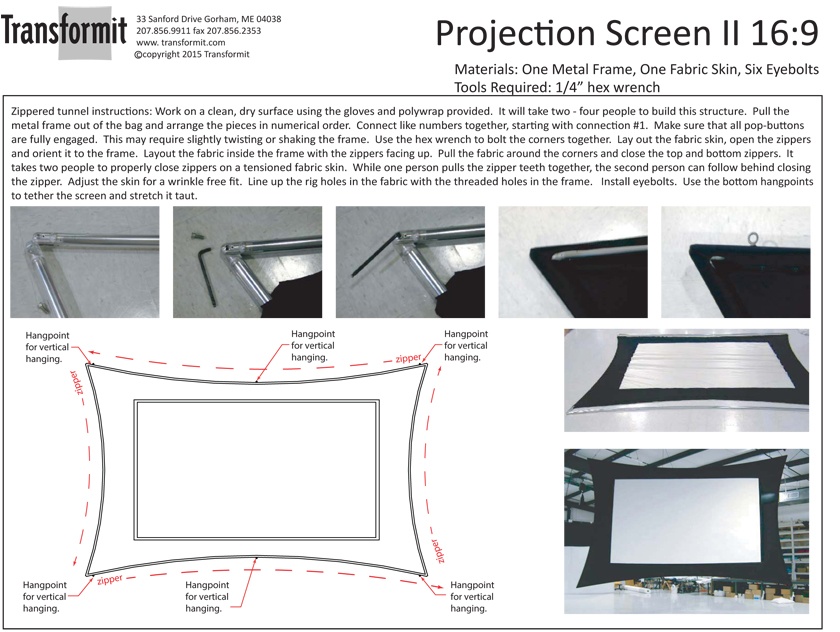 Transformit

33 Sanford Drive Gorham, ME 04038
207.856.9911 fax 207.856.2353
www. transformit.com
©copyright 2015 Transformit

Projection Screen II 16:9

Materials: One Metal Frame, One Fabric Skin, Six Eyebolts
Tools Required: 1/4" hex wrench

Zippered tunnel instructions: Work on a clean, dry surface using the gloves and polywrap provided. It will take two - four people to build this structure. Pull the metal frame out of the bag and arrange the pieces in numerical order. Connect like numbers together, starting with connection #1. Make sure that all pop-buttons are fully engaged. This may require slightly twisting or shaking the frame. Use the hex wrench to bolt the corners together. Lay out the fabric skin, open the zippers and orient it to the frame. Layout the fabric inside the frame with the zippers facing up. Pull the fabric around the corners and close the top and bottom zippers. It takes two people to properly close zippers on a tensioned fabric skin. While one person pulls the zipper teeth together, the second person can follow behind closing the zipper. Adjust the skin for a wrinkle free fit. Line up the rig holes in the fabric with the threaded holes in the frame. Install eyebolts. Use the bottom hangpoints to tether the screen and stretch it taut.

Hangpoint for vertical hanging.

Hangpoint for vertical hanging.

Hangpoint for vertical hanging.

zipper

zipper

zipper

zipper

Hangpoint for vertical hanging.

Hangpoint for vertical hanging.

Hangpoint for vertical hanging.